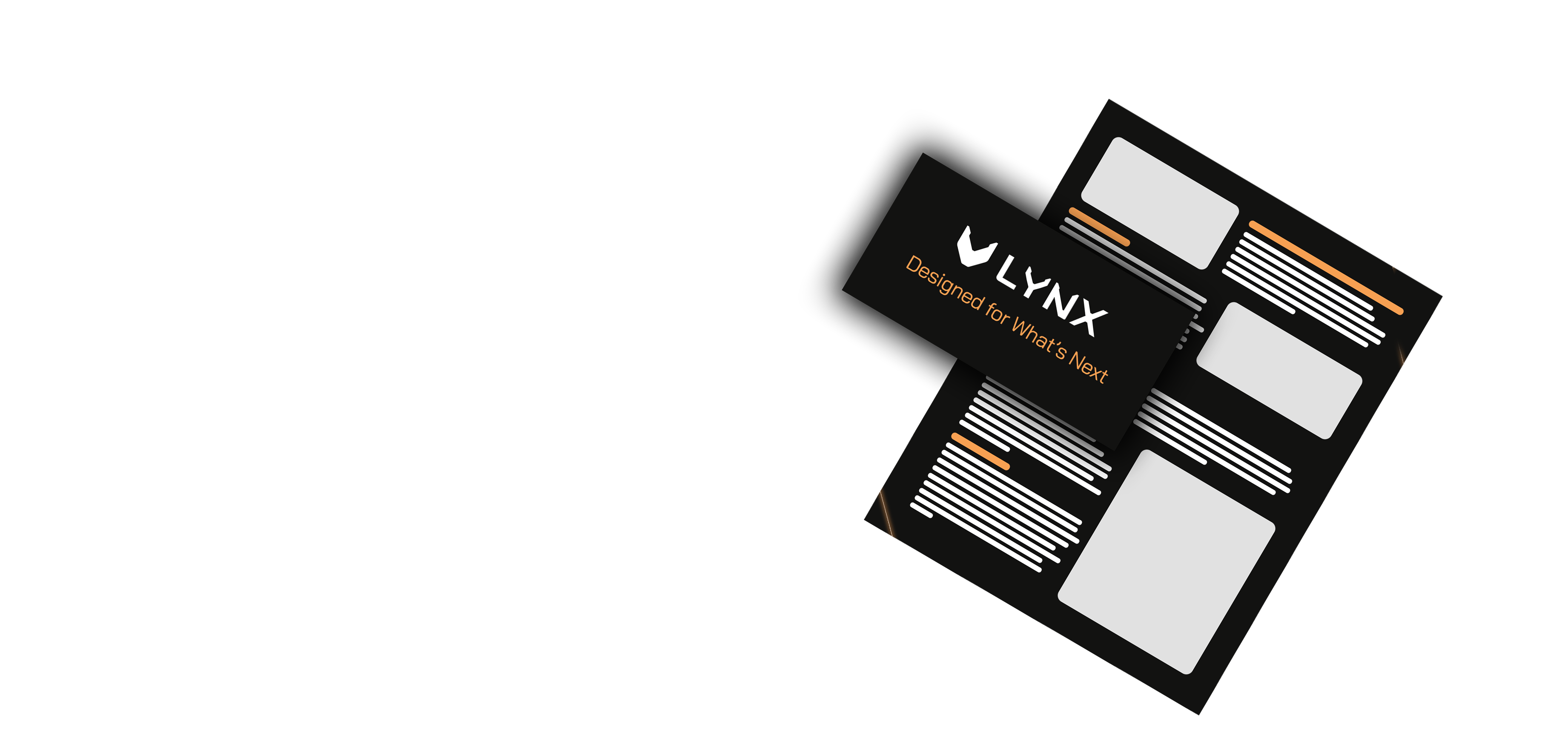 LYNX
Designed for What's Next